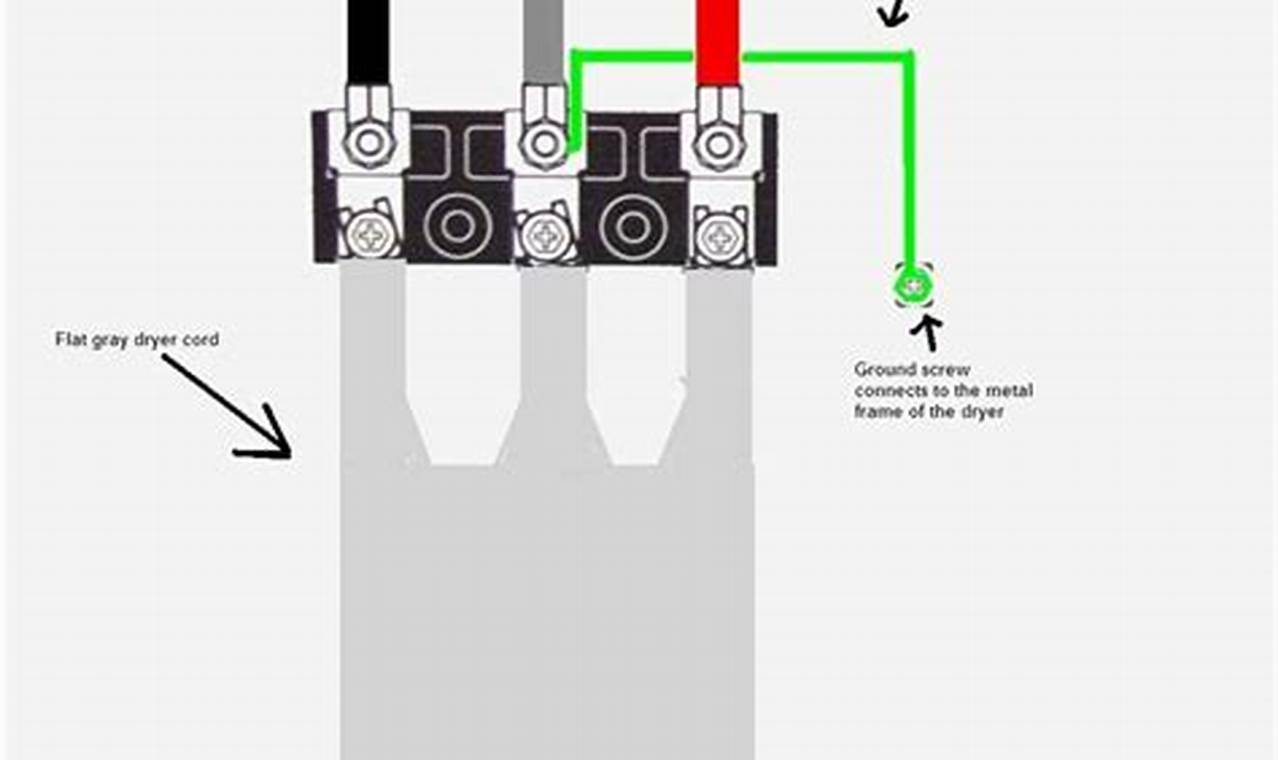 Flat gray dryer cord

Ground screw connects to the metal frame of the dryer